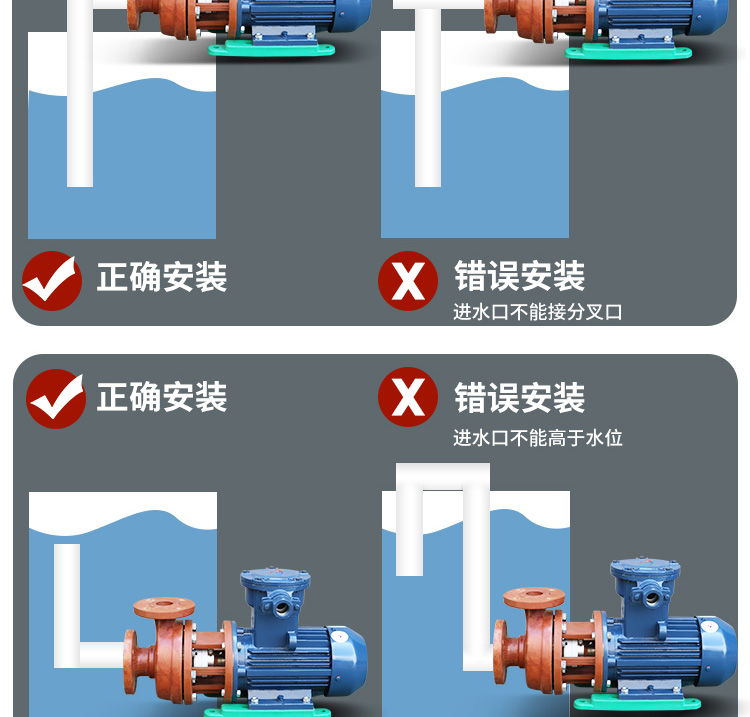 正确安装

错误安装
进水口不能接分叉口

正确安装

错误安装
进水口不能高于水位