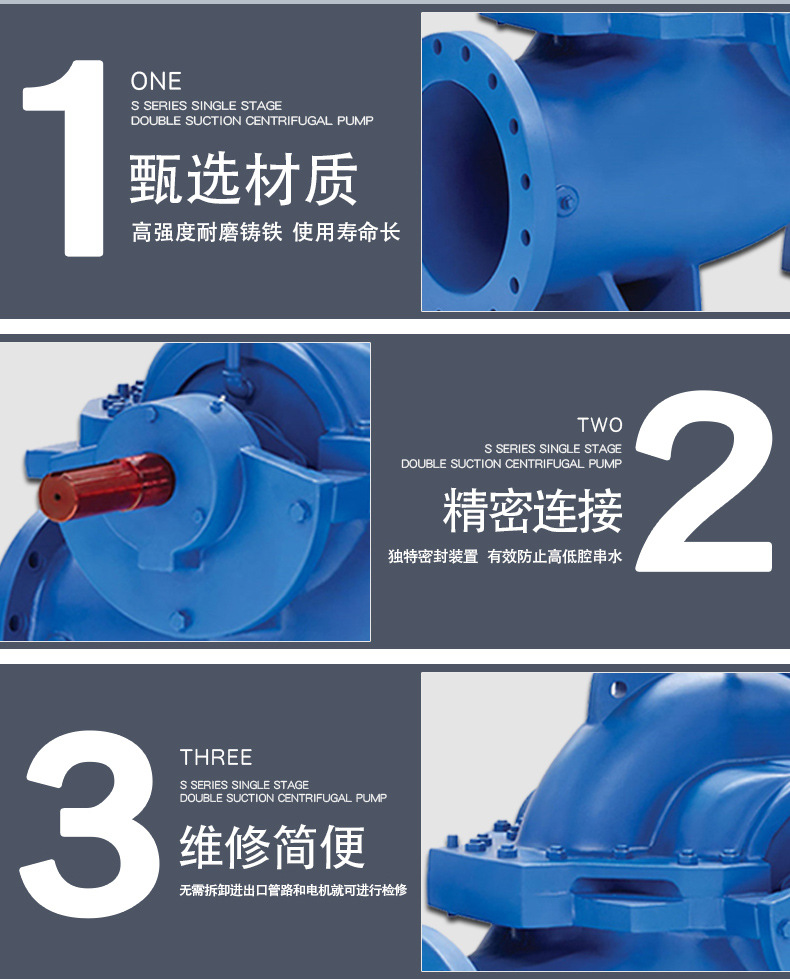 1
ONE
S SERIES SINGLE STAGE
DOUBLE SUCTION CENTRIFUGAL PUMP
甄选材质
高强度耐磨铸铁 使用寿命长

TWO
S SERIES SINGLE STAGE
DOUBLE SUCTION CENTRIFUGAL PUMP
精密连接
独特密封装置 有效防止高低腔串水
2

3
THREE
S SERIES SINGLE STAGE
DOUBLE SUCTION CENTRIFUGAL PUMP
维修简便
无需拆卸进出口管路和电机就可进行检修