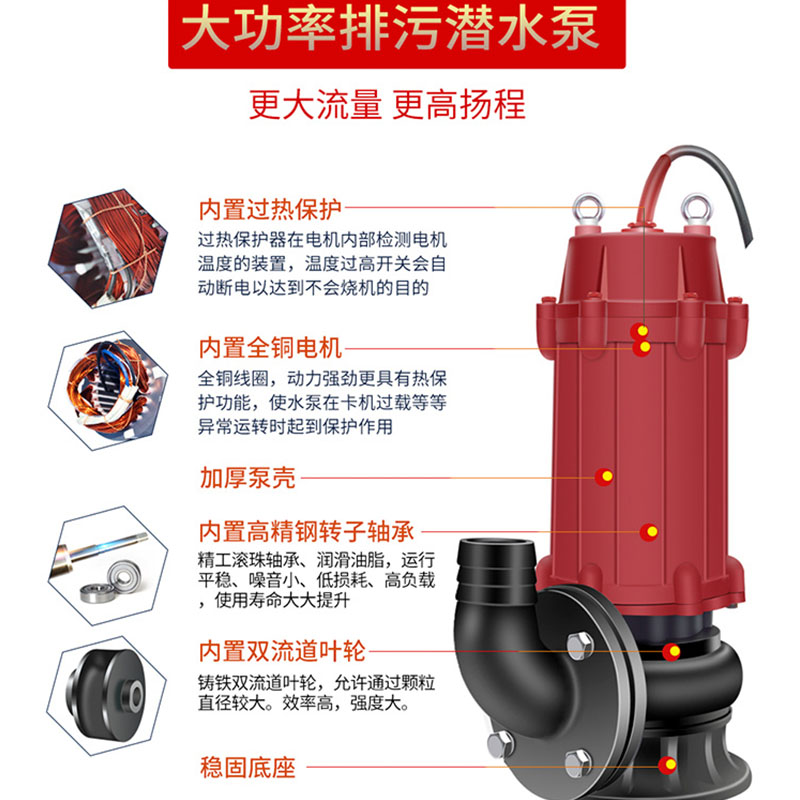 大功率排污潜水泵

更大流量 更高扬程

内置过热保护

过热保护器在电机内部检测电机温度的装置，温度过高开关会自动断电以达到不会烧机的目的

内置全铜电机

全铜线圈，动力强劲更具有热保护功能，使水泵在卡机过载等等异常运转时起到保护作用

加厚泵壳

内置高精钢转子轴承

精工滚珠轴承、润滑油脂，运行平稳、噪音小、低损耗、高负载，使用寿命大大提升

内置双流道叶轮

铸铁双流道叶轮，允许通过颗粒直径较大。效率高，强度大。

稳固底座