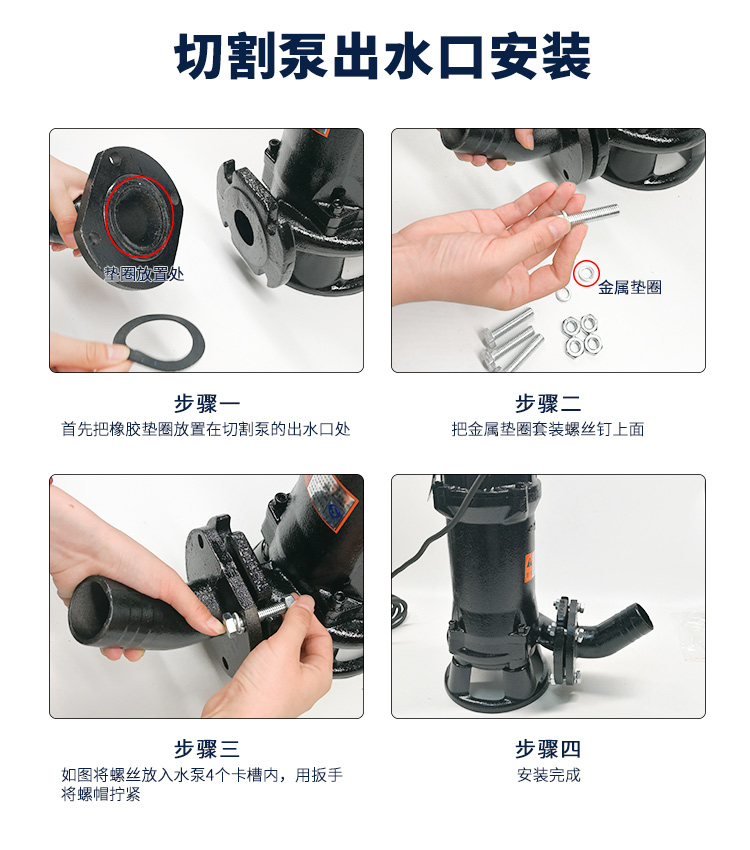 切割泵出水口安装

垫圈放置处

步骤一
首先把橡胶垫圈放置在切割泵的出水口处

金属垫圈

步骤二
把金属垫圈套装螺丝钉上面

步骤三
如图将螺丝放入水泵4个卡槽内，用扳手将螺帽拧紧

步骤四
安装完成