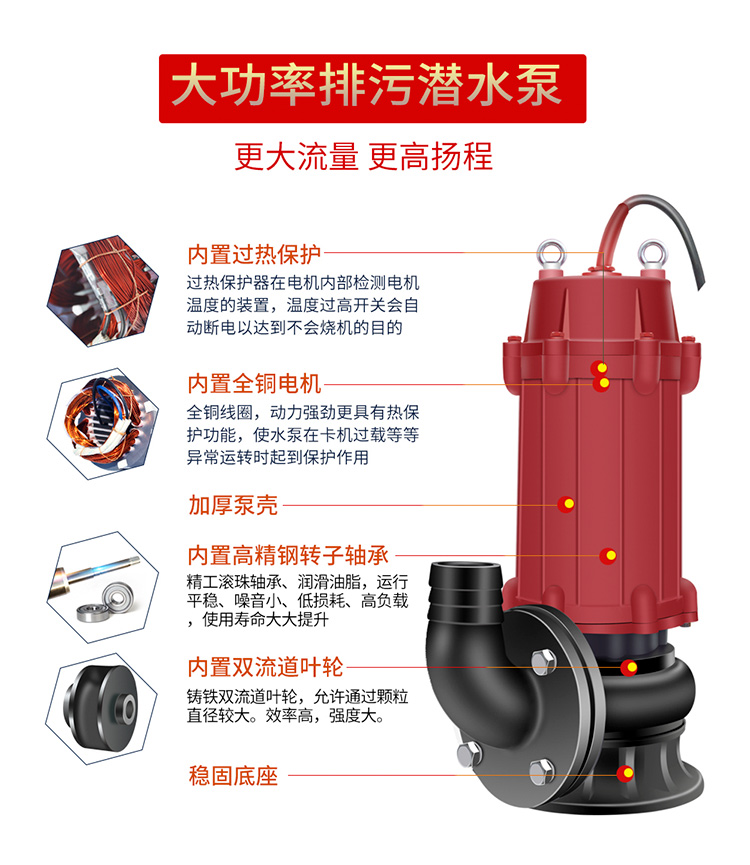 大功率排污潜水泵

更大流量 更高扬程

内置过热保护

过热保护器在电机内部检测电机温度的装置，温度过高开关会自动断电以达到不会烧机的目的

内置全铜电机

全铜线圈，动力强劲更具有热保护功能，使水泵在卡机过载等等异常运转时起到保护作用

加厚泵壳

内置高精钢转子轴承

精工滚珠轴承、润滑油脂，运行平稳、噪音小、低损耗、高负载，使用寿命大大提升

内置双流道叶轮

铸铁双流道叶轮，允许通过颗粒直径较大。效率高，强度大。

稳固底座