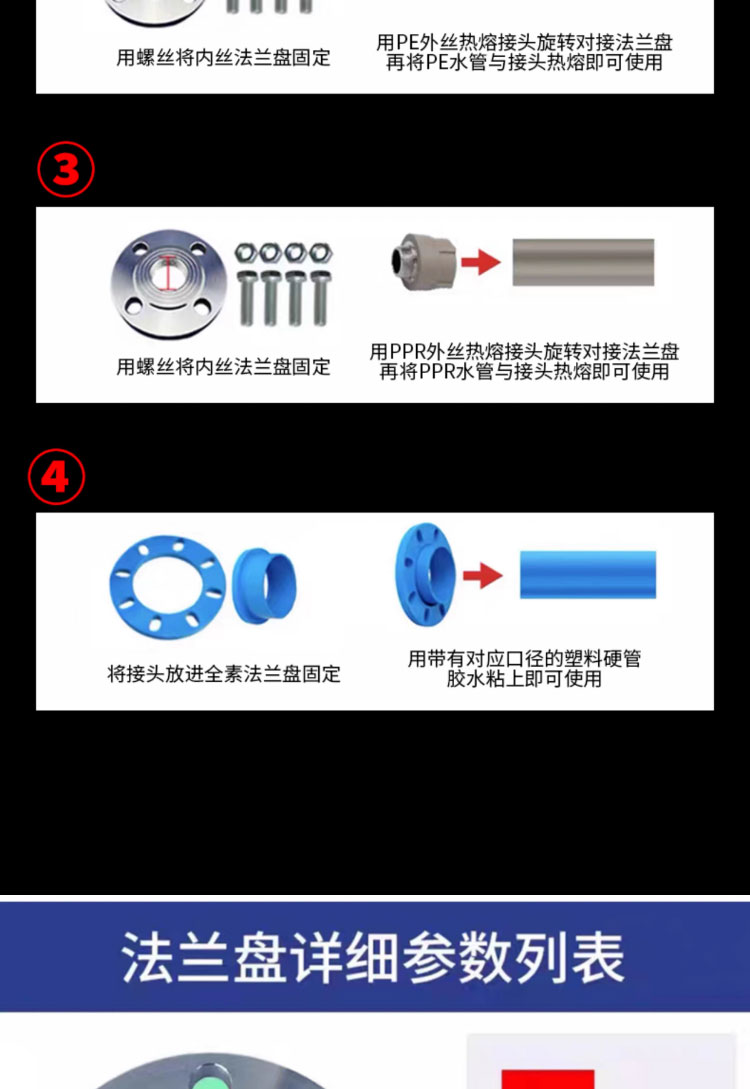 用螺丝将内丝法兰盘固定

用PE外丝热熔接头旋转对接法兰盘 再将PE水管与接头热熔即可使用

③

用螺丝将内丝法兰盘固定

用PPR外丝热熔接头旋转对接法兰盘 再将PPR水管与接头热熔即可使用

④

将接头放进全素法兰盘固定

用带有对应口径的塑料硬管 胶水粘上即可使用

法兰盘详细参数列表