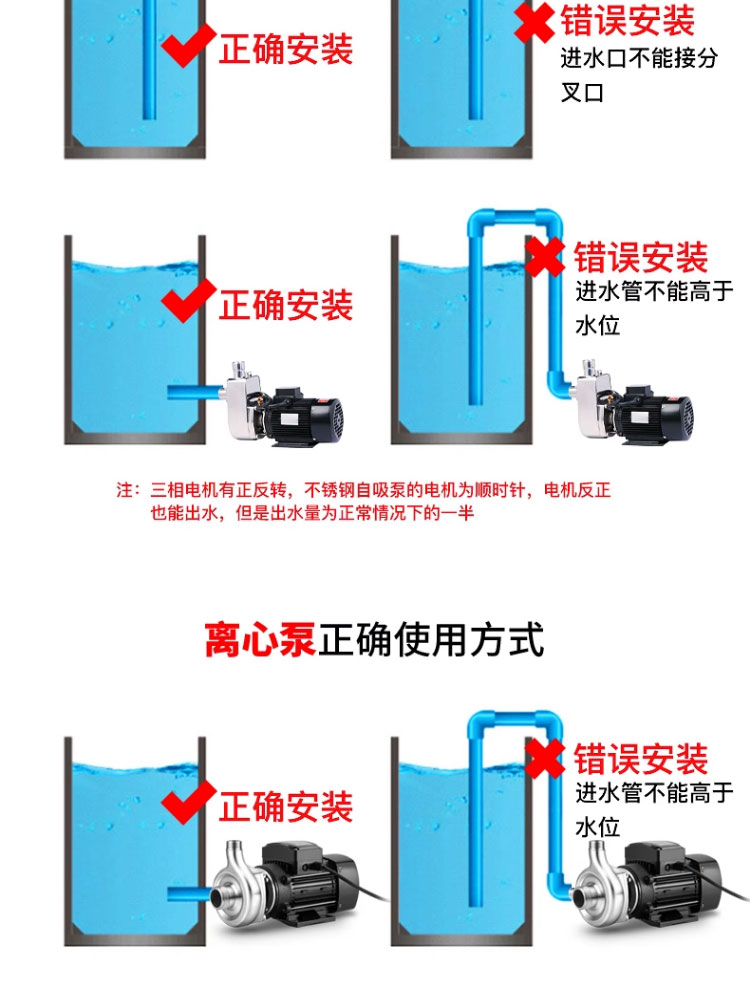 正确安装

错误安装
进水口不能接分叉口

正确安装

错误安装
进水管不能高于水位

注：三相电机有正反转，不锈钢自吸泵的电机为顺时针，电机反正也能出水，但是出水量为正常情况下的一半

离心泵正确使用方式

正确安装

错误安装
进水管不能高于水位