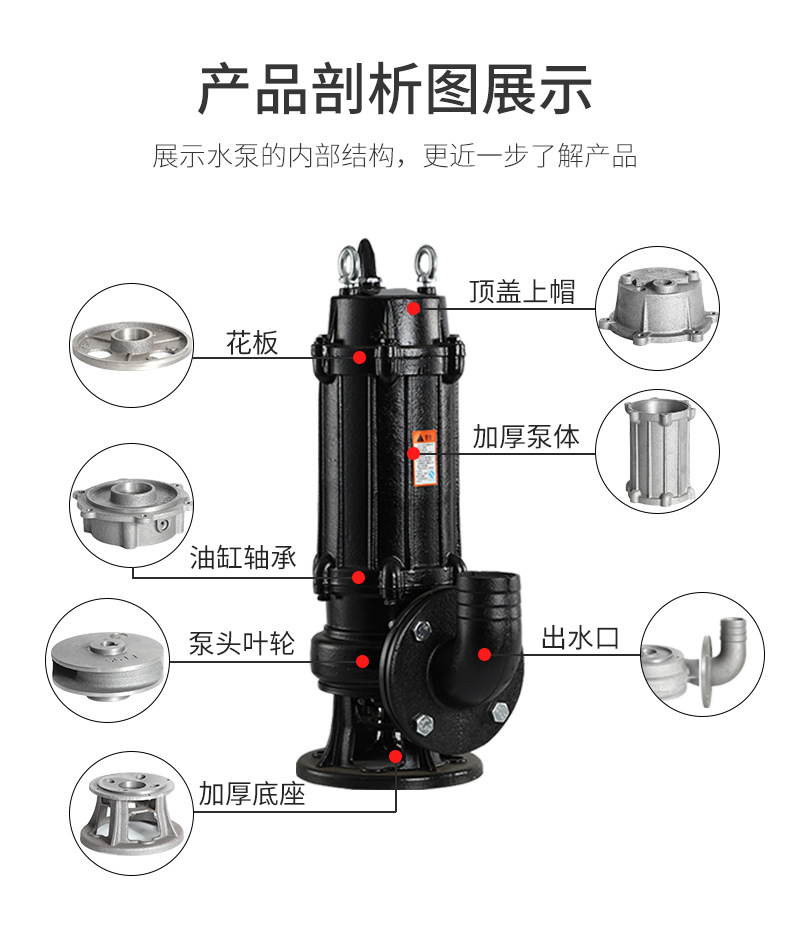 产品剖析图展示

展示水泵的内部结构，更近一步了解产品

顶盖上帽

花板

加厚泵体

油缸轴承

泵头叶轮

出水口

加厚底座